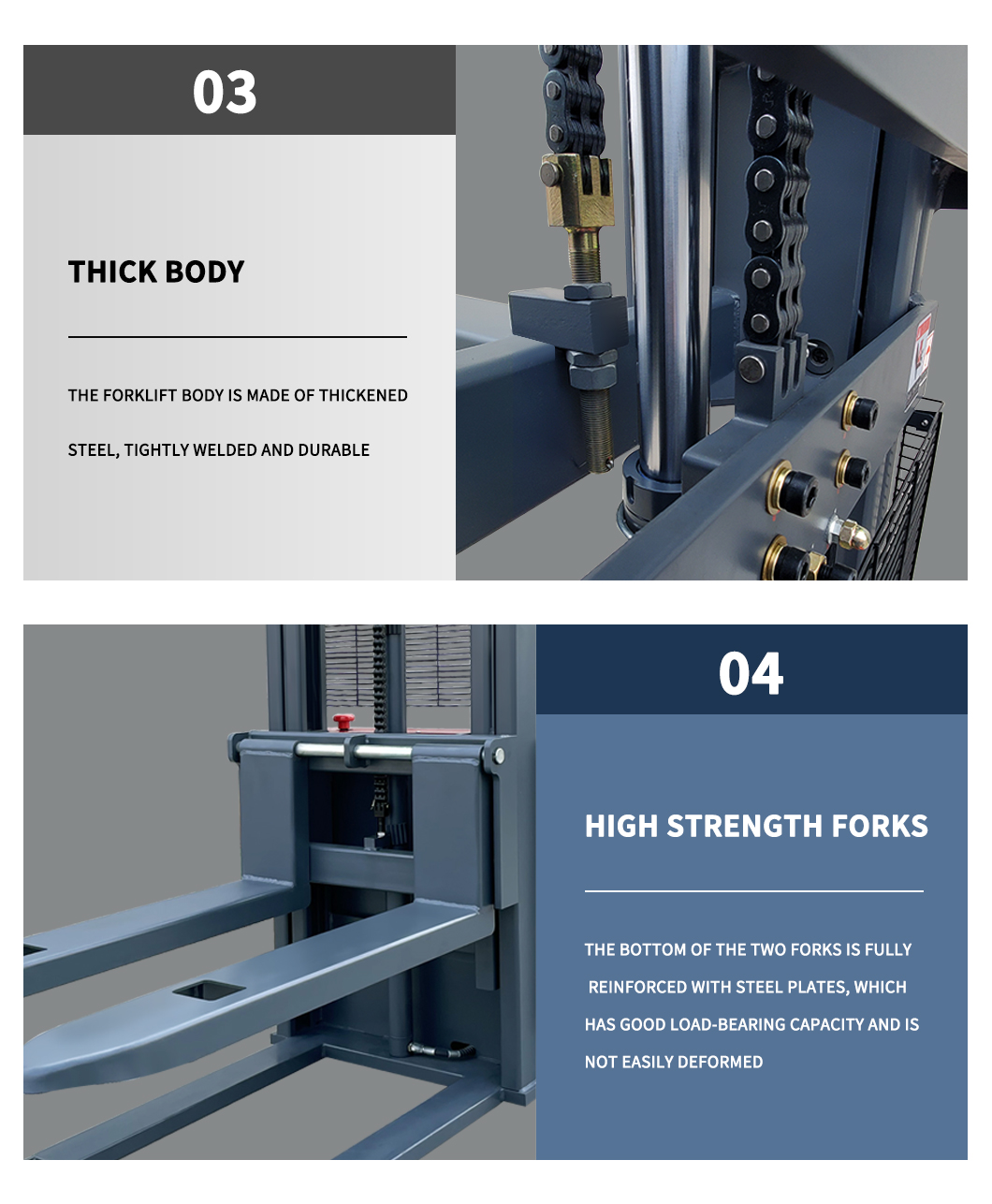 03

THICK BODY

THE FORKLIFT BODY IS MADE OF THICKENED STEEL, TIGHTLY WELDED AND DURABLE

04

HIGH STRENGTH FORKS

THE BOTTOM OF THE TWO FORKS IS FULLY REINFORCED WITH STEEL PLATES, WHICH HAS GOOD LOAD-BEARING CAPACITY AND IS NOT EASILY DEFORMED